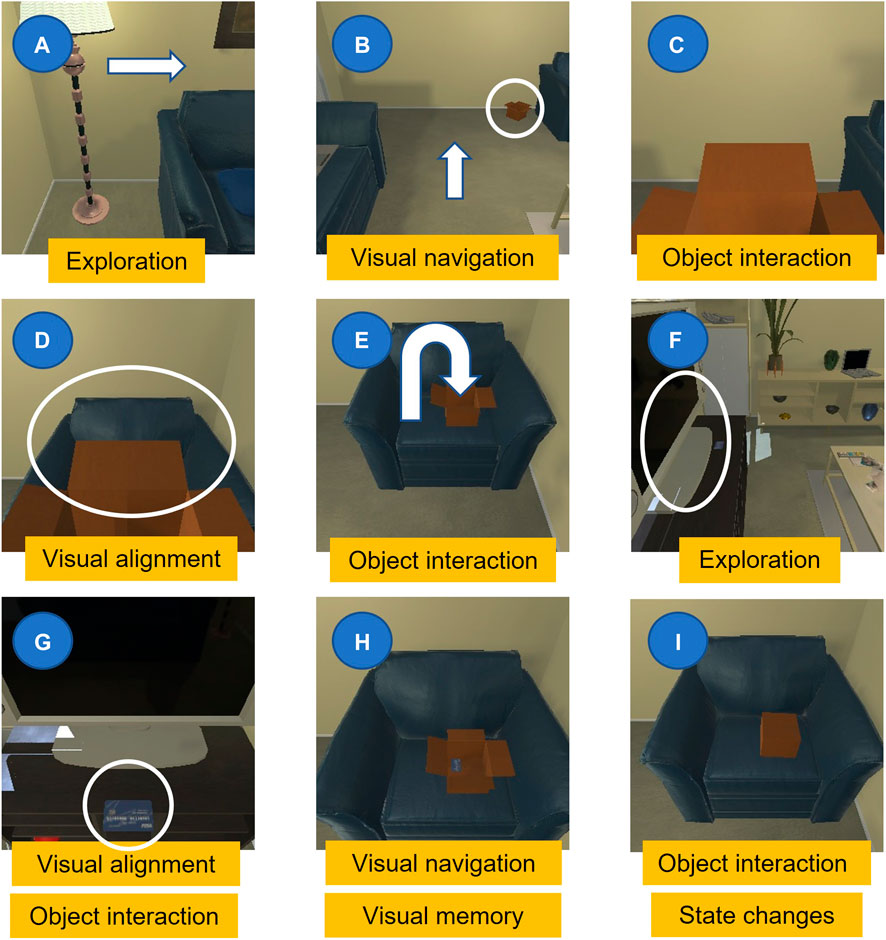 A
Exploration

B
Visual navigation

C
Object interaction

D
Visual alignment

E
Object interaction

F
Exploration

G
Visual alignment
Object interaction

H
Visual navigation
Visual memory

I
Object interaction
State changes